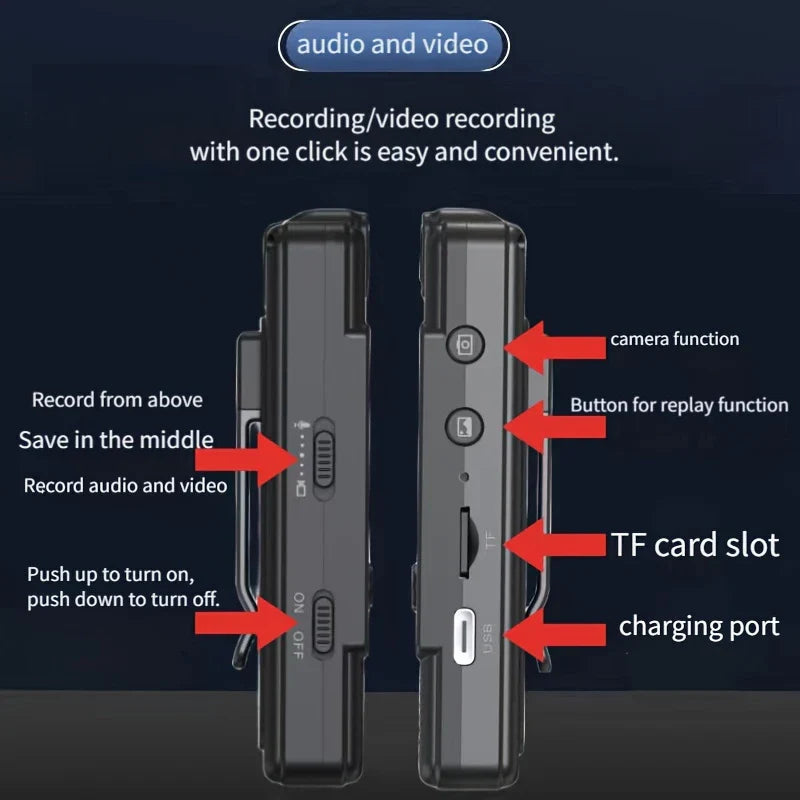 audio and video

Recording/video recording with one click is easy and convenient.

Record from above

Save in the middle

Record audio and video

Push up to turn on, push down to turn off.

ON OFF

camera function

Button for replay function

TF

TF card slot

USB

charging port