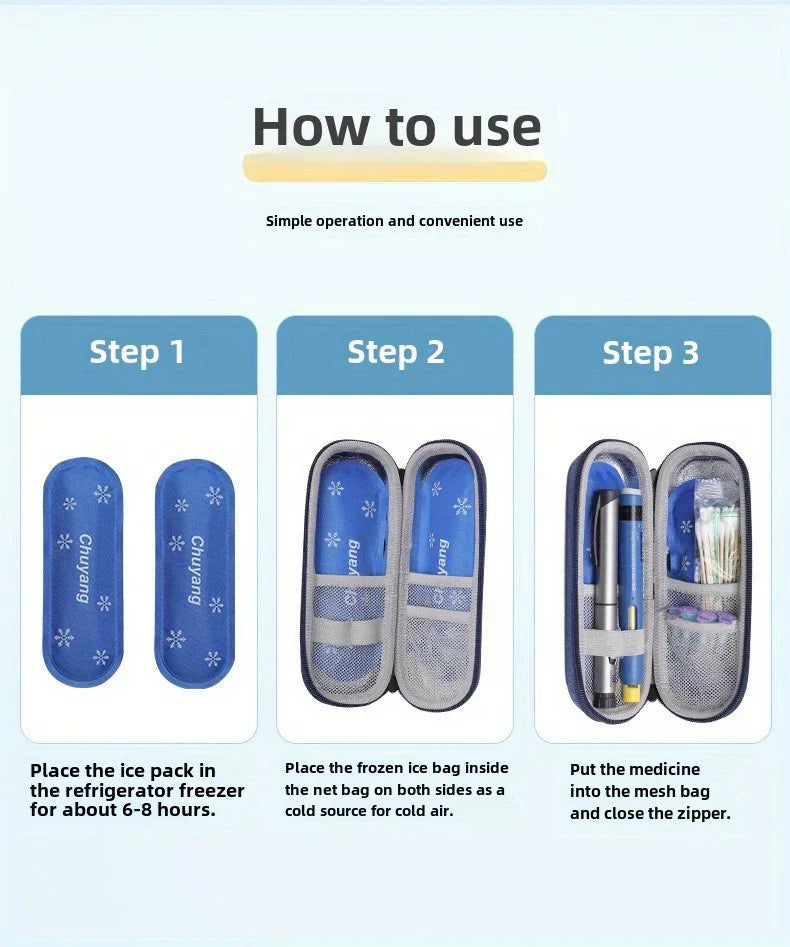 How to use

Simple operation and convenient use

Step 1

Chuyang

Chuyang

Place the ice pack in the refrigerator freezer for about 6-8 hours.

Step 2

Chuyang

Chuyang

Place the frozen ice bag inside the net bag on both sides as a cold source for cold air.

Step 3

Put the medicine into the mesh bag and close the zipper.